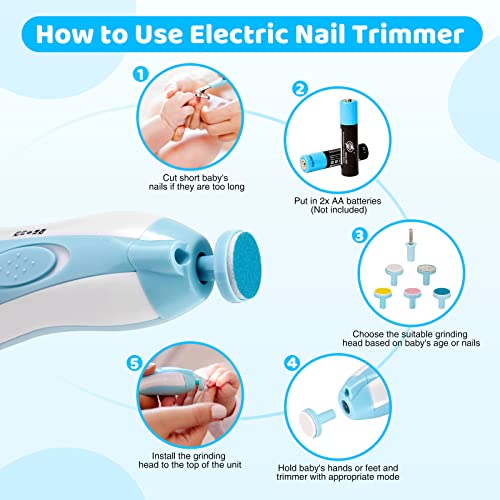 How to Use Electric Nail Trimmer

1
Cut short baby's nails if they are too long

2
Put in 2x AA batteries (Not included)

3
Choose the suitable grinding head based on baby's age or nails

4
Hold baby's hands or feet and trimmer with appropriate mode

5
Install the grinding head to the top of the unit