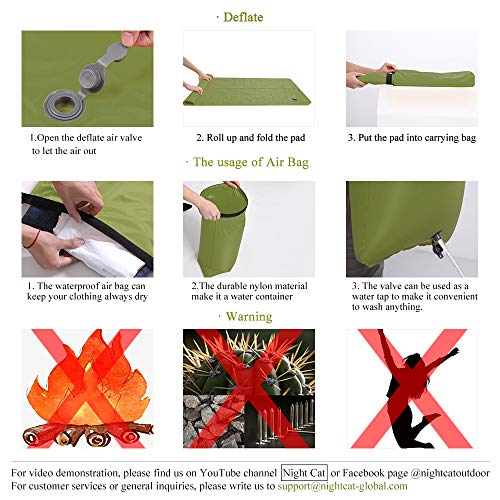 · Deflate

1.Open the deflate air valve to let the air out

2. Roll up and fold the pad

3. Put the pad into carrying bag

· The usage of Air Bag

1. The waterproof air bag can keep your clothing always dry

2.The durable nylon material make it a water container

3. The valve can be used as a water tap to make it convenient to wash anything.

· Warning

For video demonstration, please find us on YouTube channel Night Cat or Facebook page @nightcatoutdoor
For customer services or general inquiries, please write us to support@nightcat-global.com