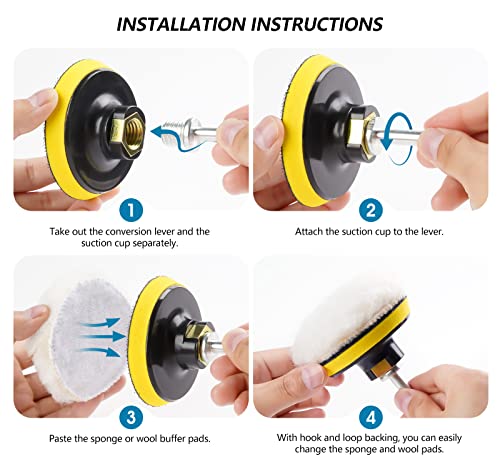 INSTALLATION INSTRUCTIONS

1

Take out the conversion lever and the suction cup separately.

2

Attach the suction cup to the lever.

3

Paste the sponge or wool buffer pads.

4

With hook and loop backing, you can easily change the sponge and wool pads.