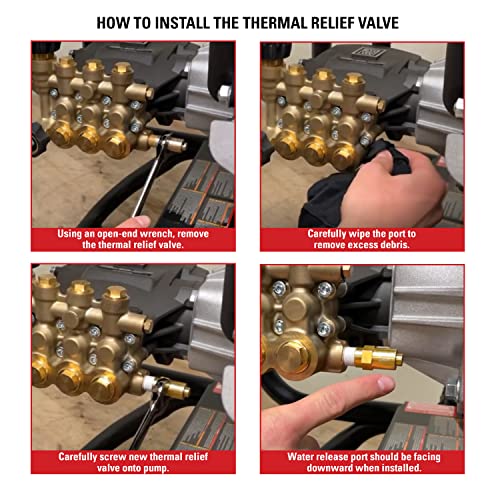 HOW TO INSTALL THE THERMAL RELIEF VALVE

Using an open-end wrench, remove the thermal relief valve.

Carefully wipe the port to remove excess debris.

Carefully screw new thermal relief valve onto pump.

Water release port should be facing downward when installed.