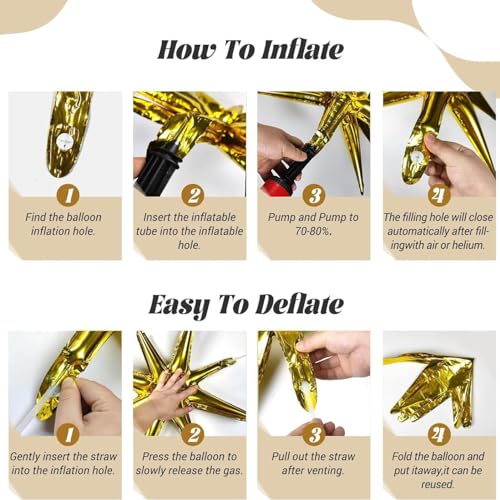 How To Inflate

1
Find the balloon inflation hole.

2
Insert the inflatable tube into the inflatable hole.

3
Pump and Pump to 70-80%.

4
The filling hole will close automatically after fillingwith air or helium.

Easy To Deflate

1
Gently insert the straw into the inflation hole.

2
Press the balloon to slowly release the gas.

3
Pull out the straw after venting.

4
Fold the balloon and put itaway,it can be reused.