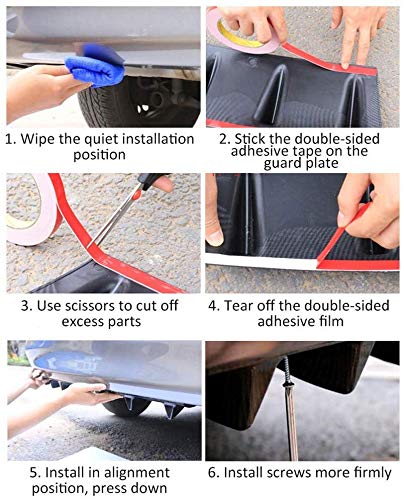 1. Wipe the quiet installation position

2. Stick the double-sided adhesive tape on the guard plate

3. Use scissors to cut off excess parts

4. Tear off the double-sided adhesive film

5. Install in alignment position, press down

6. Install screws more firmly