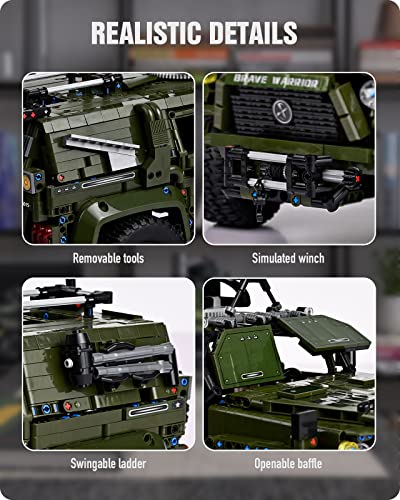 REALISTIC DETAILS

BRAVE WARRIOR

Removable tools

Simulated winch

Swingable ladder

Openable baffle