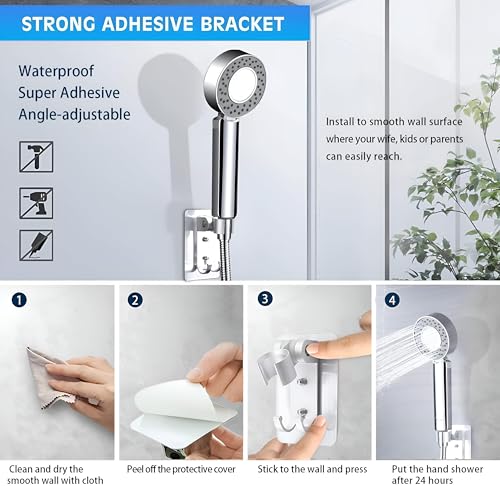 STRONG ADHESIVE BRACKET

Waterproof
Super Adhesive
Angle-adjustable

Install to smooth wall surface where your wife, kids or parents can easily reach.

1
Clean and dry the smooth wall with cloth

2
Peel off the protective cover

3
Stick to the wall and press

4
Put the hand shower after 24 hours