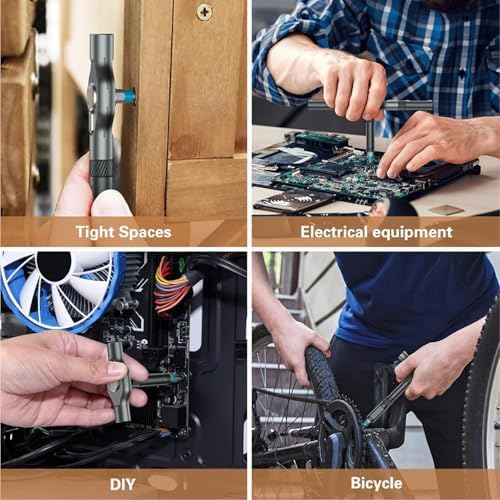 Tight Spaces

Electrical equipment

DIY

Bicycle