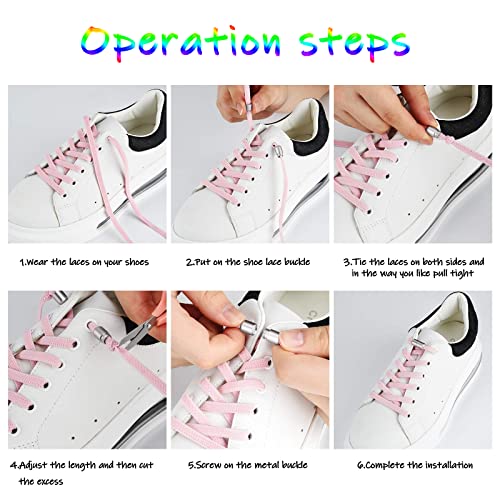 Operation steps

1.Wear the laces on your shoes

2.Put on the shoe lace buckle

3.Tie the laces on both sides and in the way you like pull tight

4.Adjust the length and then cut the excess

5.Screw on the metal buckle

6.Complete the installation