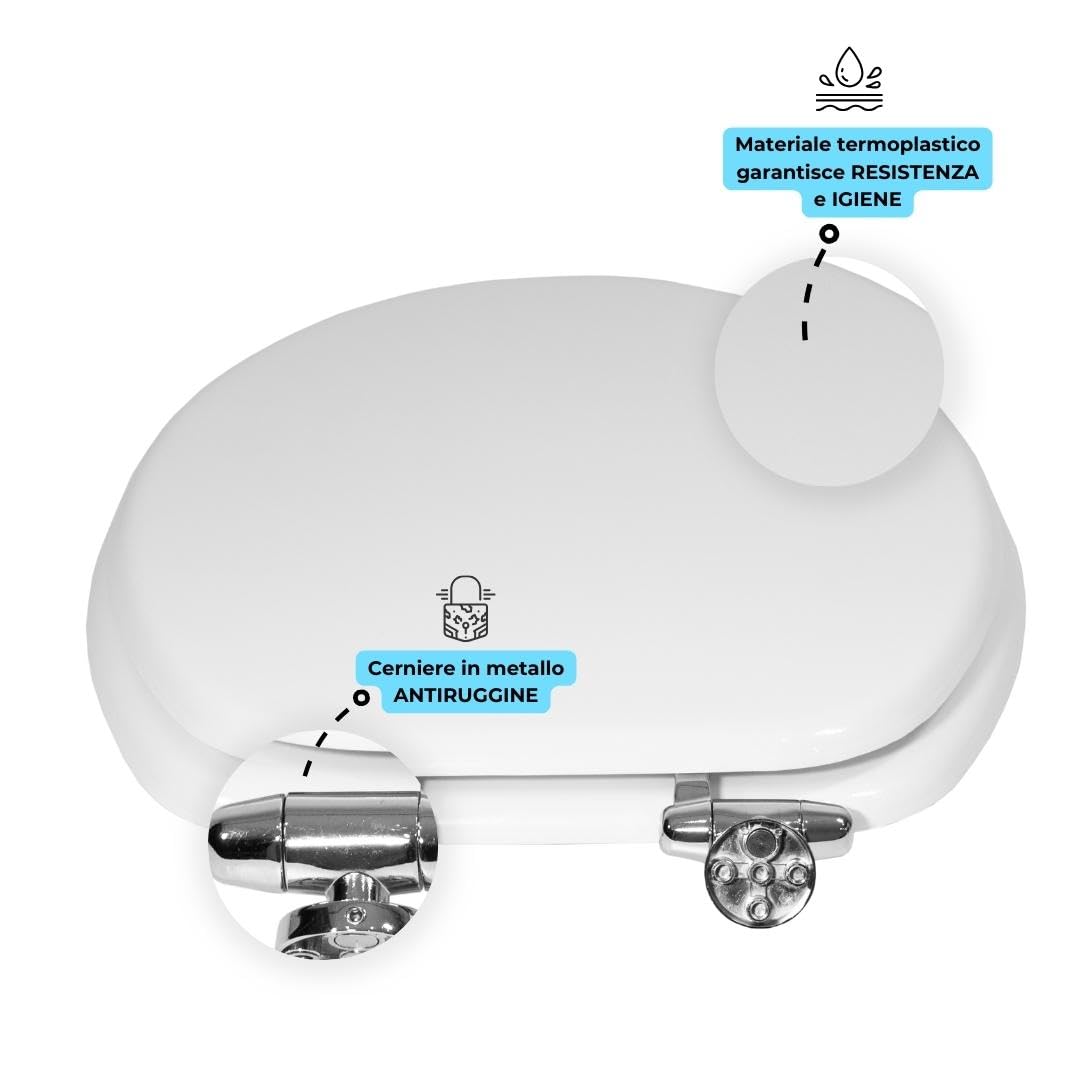 Materiale termoplastico garantisce RESISTENZA e IGIENE

Cerniere in metallo ANTIRUGGINE