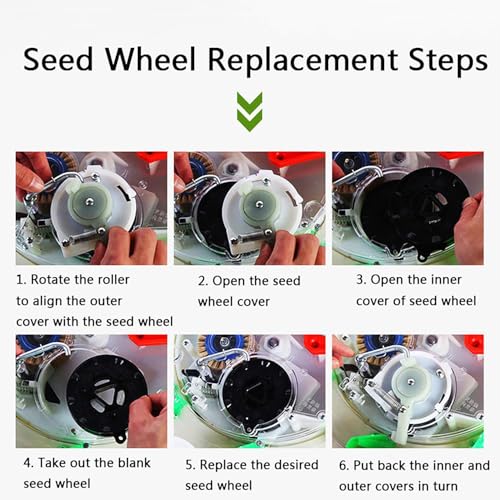 Seed Wheel Replacement Steps

1. Rotate the roller to align the outer cover with the seed wheel

2. Open the seed wheel cover

3. Open the inner cover of seed wheel

4. Take out the blank seed wheel

5. Replace the desired seed wheel

6. Put back the inner and outer covers in turn