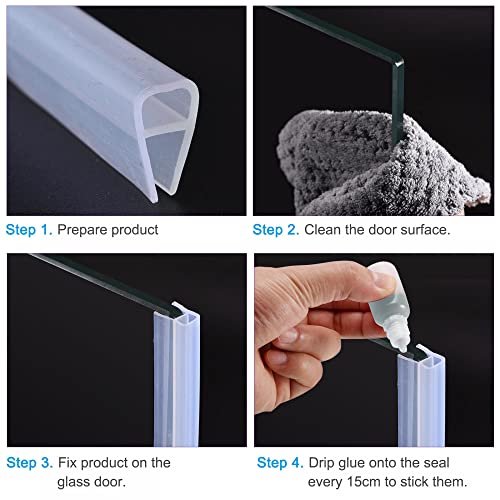 Step 1. Prepare product

Step 2. Clean the door surface.

Step 3. Fix product on the glass door.

Step 4. Drip glue onto the seal every 15cm to stick them.