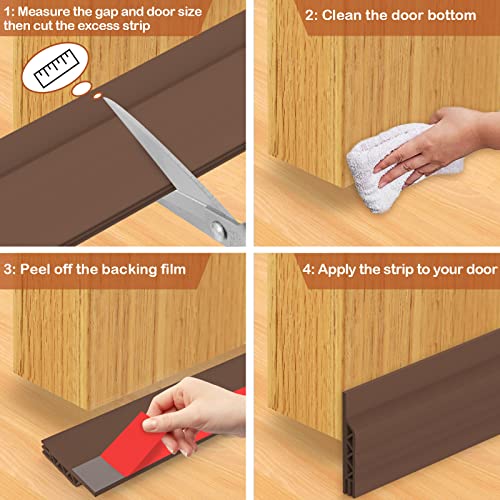 1: Measure the gap and door size then cut the excess strip

2: Clean the door bottom

3: Peel off the backing film

4: Apply the strip to your door