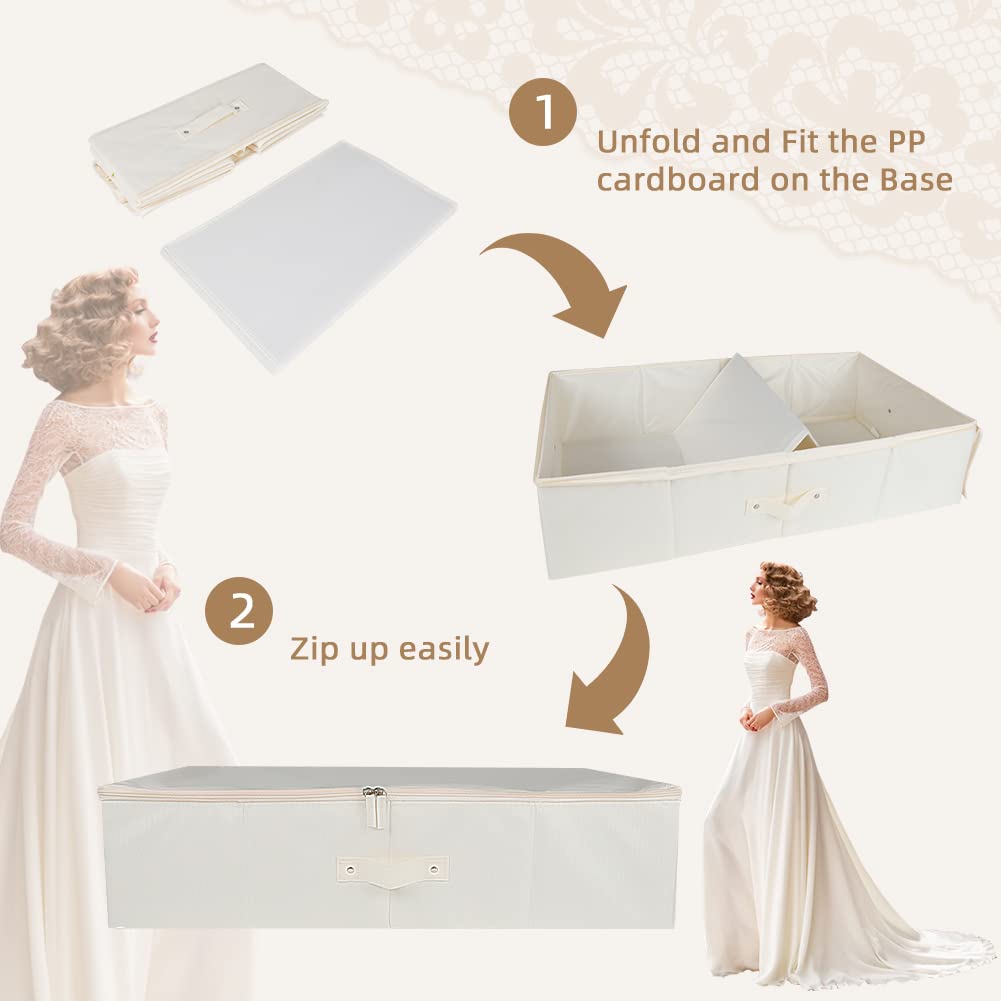 1

Unfold and Fit the PP cardboard on the Base

2

Zip up easily