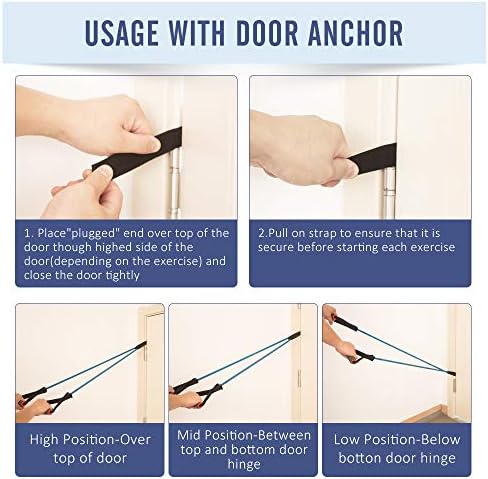 USAGE WITH DOOR ANCHOR

1. Place"plugged" end over top of the door though highed side of the door(depending on the exercise) and close the door tightly

2.Pull on strap to ensure that it is secure before starting each exercise

High Position-Over top of door

Mid Position-Between top and bottom door hinge

Low Position-Below botton door hinge