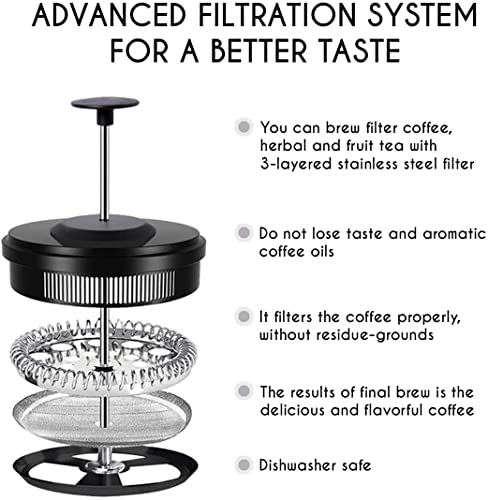 ADVANCED FILTRATION SYSTEM FOR A BETTER TASTE

You can brew filter coffee, herbal and fruit tea with 3-layered stainless steel filter

Do not lose taste and aromatic coffee oils

It filters the coffee properly, without residue-grounds

The results of final brew is the delicious and flavorful coffee

Dishwasher safe