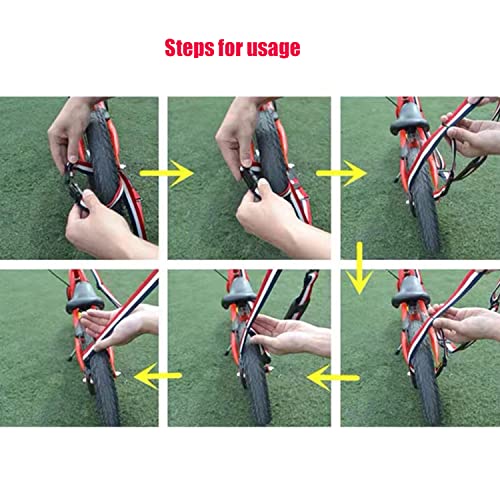 Steps for usage