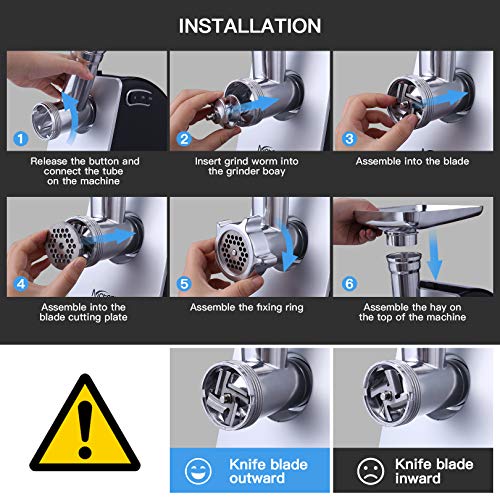 INSTALLATION

1
Release the button and connect the tube on the machine

2
Insert grind worm into the grinder boay

3
Assemble into the blade

4
Assemble into the blade cutting plate

5
Assemble the fixing ring

6
Assemble the hay on the top of the machine

Knife blade outward

Knife blade inward