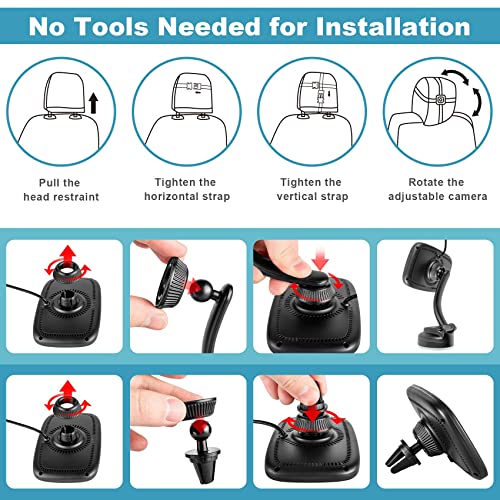 No Tools Needed for Installation

Pull the head restraint

Tighten the horizontal strap

Tighten the vertical strap

Rotate the adjustable camera