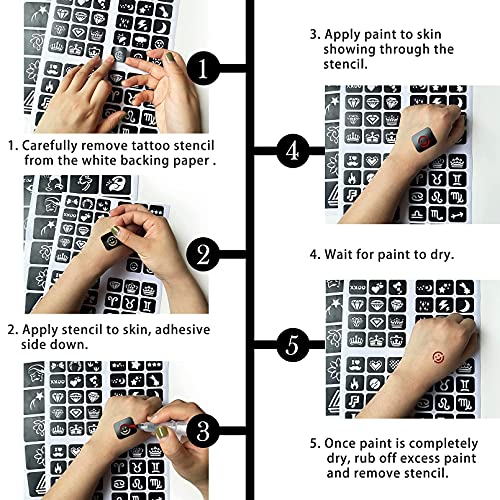 1

1. Carefully remove tattoo stencil from the white backing paper .

2

2. Apply stencil to skin, adhesive side down.

3

3. Apply paint to skin showing through the stencil.

4

4. Wait for paint to dry.

5

5. Once paint is completely dry, rub off excess paint and remove stencil.