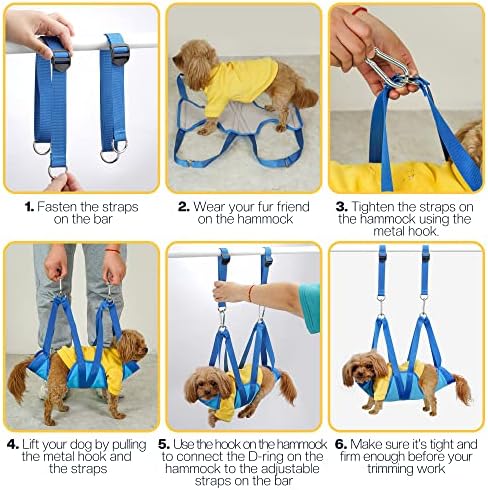 1. Fasten the straps on the bar

2. Wear your fur friend on the hammock

3. Tighten the straps on the hammock using the metal hook.

4. Lift your dog by pulling the metal hook and the straps

5. Use the hook on the hammock to connect the D-ring on the hammock to the adjustable straps on the bar

6. Make sure it's tight and firm enough before your trimming work