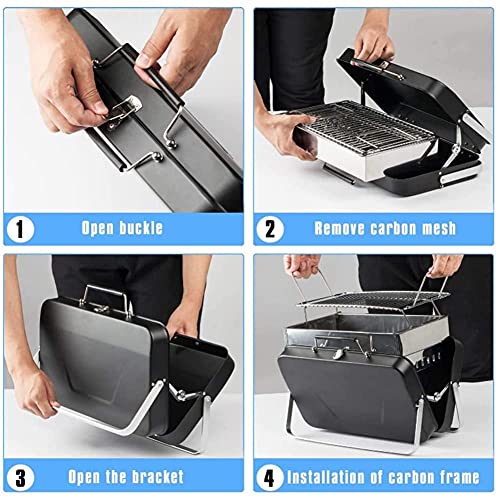 1 Open buckle

2 Remove carbon mesh

3 Open the bracket

4 Installation of carbon frame