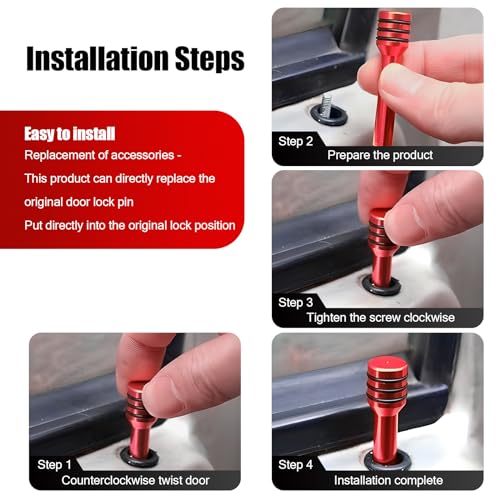 Installation Steps

Easy to install
Replacement of accessories -
This product can directly replace the original door lock pin
Put directly into the original lock position

Step 2
Prepare the product

Step 3
Tighten the screw clockwise

Step 1
Counterclockwise twist door

Step 4
Installation complete