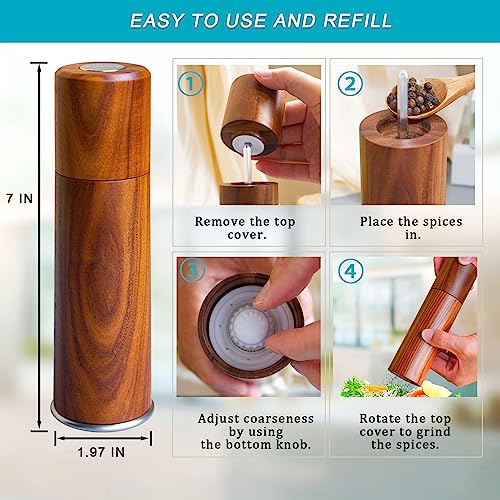 EASY TO USE AND REFILL

7 IN

1.97 IN

1

Remove the top cover.

2

Place the spices in.

3

Adjust coarseness by using the bottom knob.

4

Rotate the top cover to grind the spices.