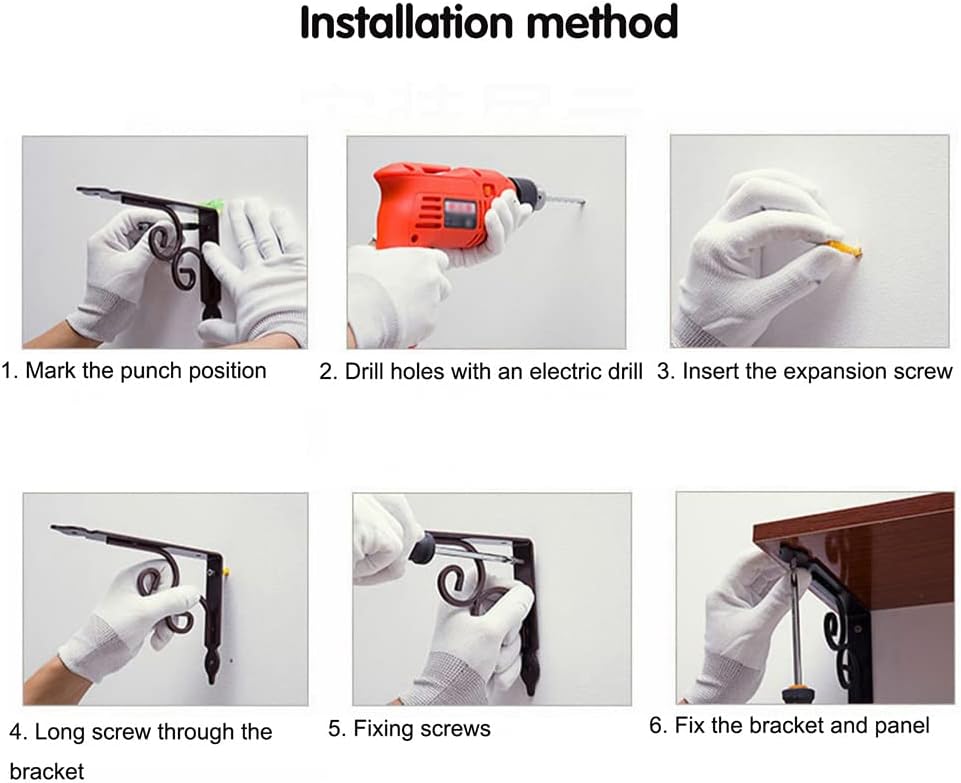 Installation method

1. Mark the punch position

2. Drill holes with an electric drill

3. Insert the expansion screw

4. Long screw through the bracket

5. Fixing screws

6. Fix the bracket and panel