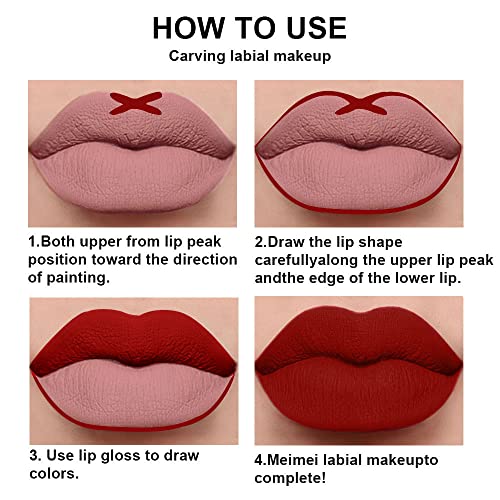 HOW TO USE
Carving labial makeup

1.Both upper from lip peak position toward the direction of painting.

2.Draw the lip shape carefullyalong the upper lip peak andthe edge of the lower lip.

3. Use lip gloss to draw colors.

4.Meimei labial makeupto complete!