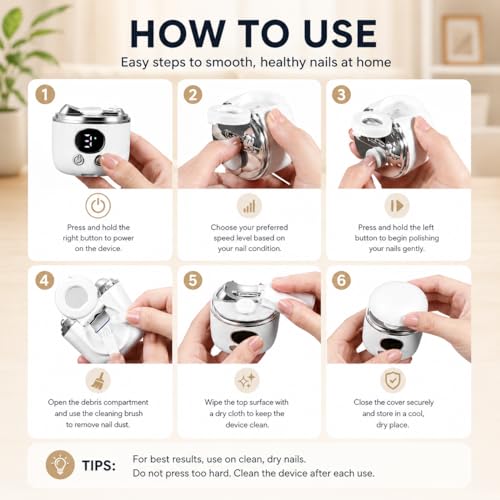 HOW TO USE

Easy steps to smooth, healthy nails at home

1

3

Press and hold the right button to power on the device.

2

Choose your preferred speed level based on your nail condition.

3

Press and hold the left button to begin polishing your nails gently.

4

Open the debris compartment and use the cleaning brush to remove nail dust.

5

Wipe the top surface with a dry cloth to keep the device clean.

6

Close the cover securely and store in a cool, dry place.

TIPS: For best results, use on clean, dry nails.
Do not press too hard. Clean the device after each use.