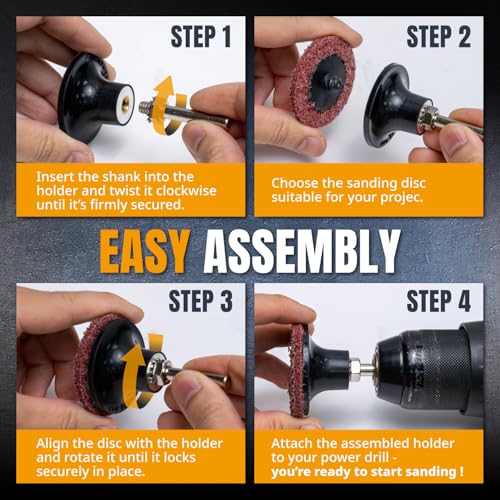 STEP 1

Insert the shank into the holder and twist it clockwise until it's firmly secured.

STEP 2

Choose the sanding disc suitable for your projec.

EASY ASSEMBLY

STEP 3

Align the disc with the holder and rotate it until it locks securely in place.

STEP 4

Attach the assembled holder to your power drill - you're ready to start sanding !