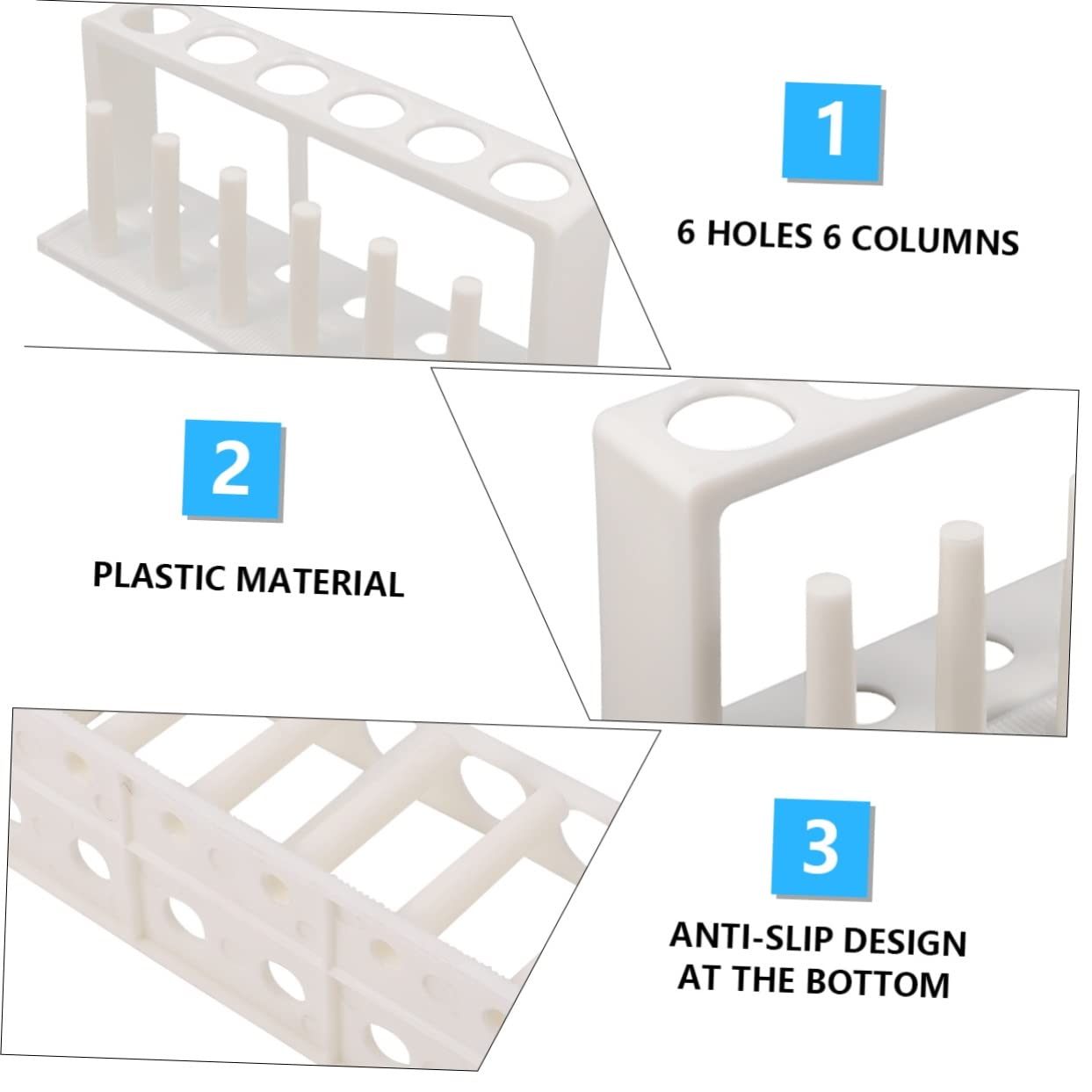 1

6 HOLES 6 COLUMNS

2

PLASTIC MATERIAL

3

ANTI-SLIP DESIGN AT THE BOTTOM