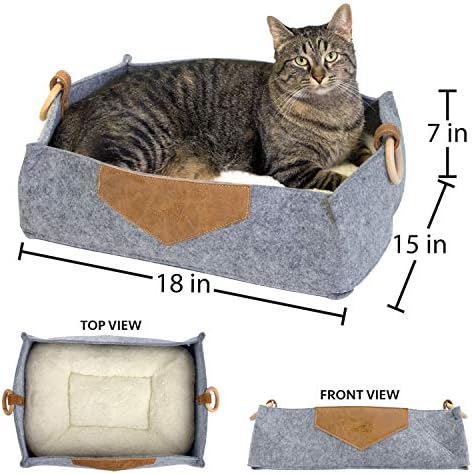 7 in

15 in

18 in

TOP VIEW

FRONT VIEW