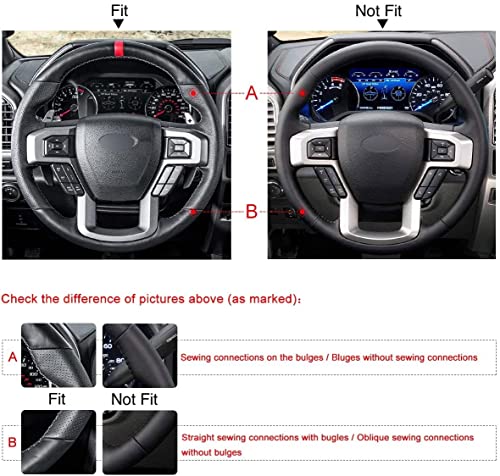 Fit

Not Fit

A

B

Check the difference of pictures above (as marked):

A

Sewing connections on the bulges / Bluges without sewing connections

Fit

Not Fit

B

Straight sewing connections with bugles / Oblique sewing connections without bulges