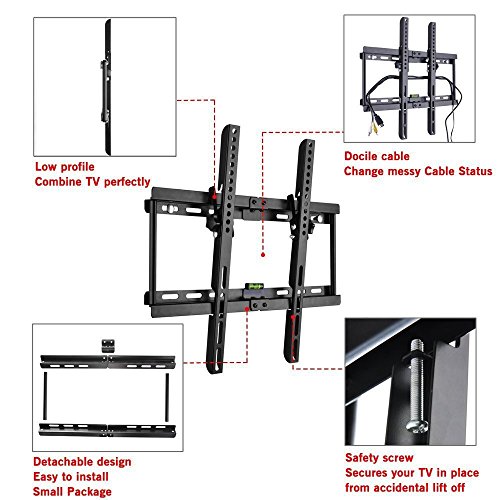 Low profile
Combine TV perfectly

Docile cable
Change messy Cable Status

Detachable design
Easy to install
Small Package

Safety screw
Secures your TV in place
from accidental lift off