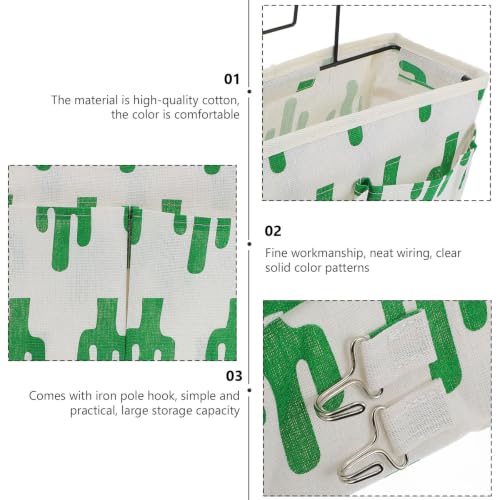 01
The material is high-quality cotton, the color is comfortable

02
Fine workmanship, neat wiring, clear solid color patterns

03
Comes with iron pole hook, simple and practical, large storage capacity