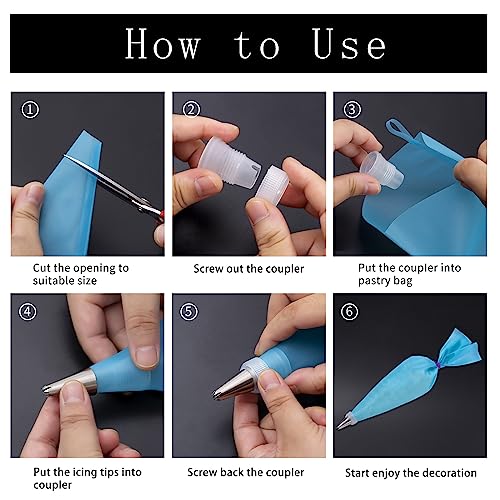 How to Use

①

Cut the opening to suitable size

②

Screw out the coupler

③

Put the coupler into pastry bag

④

Put the icing tips into coupler

⑤

Screw back the coupler

⑥

Start enjoy the decoration