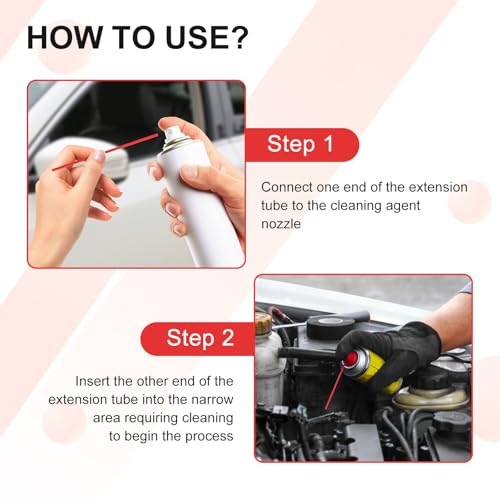 HOW TO USE?

Step 1

Connect one end of the extension tube to the cleaning agent nozzle

Step 2

Insert the other end of the extension tube into the narrow area requiring cleaning to begin the process