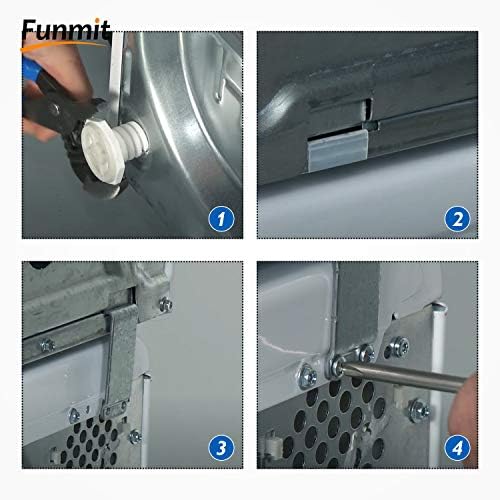 Funmit

1

2

3

4