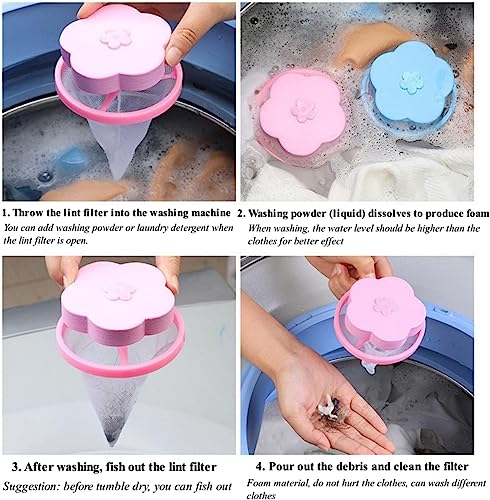 1. Throw the lint filter into the washing machine
You can add washing powder or laundry detergent when the lint filter is open.

2. Washing powder (liquid) dissolves to produce foam
When washing, the water level should be higher than the clothes for better effect

3. After washing, fish out the lint filter
Suggestion: before tumble dry, you can fish out

4. Pour out the debris and clean the filter
Foam material, do not hurt the clothes, can wash different clothes