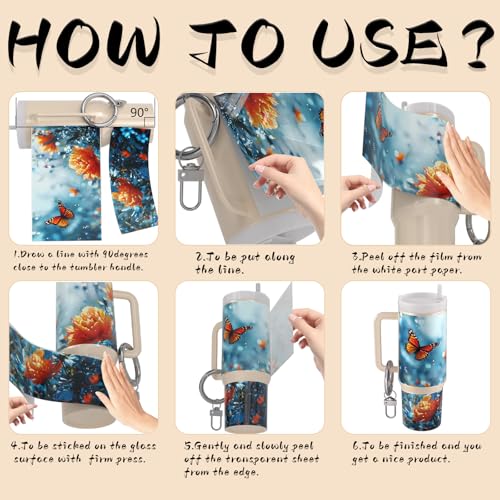 HOW TO USE?

90°

1.Draw a line with 90degrees close to the tumbler handle.

2.To be put along the line.

3.Peel off the film from the white part paper.

4.To be sticked on the glass surface with firm press.

5.Gently and slowly peel off the transparent sheet from the edge.

6.To be finished and you get a nice product.