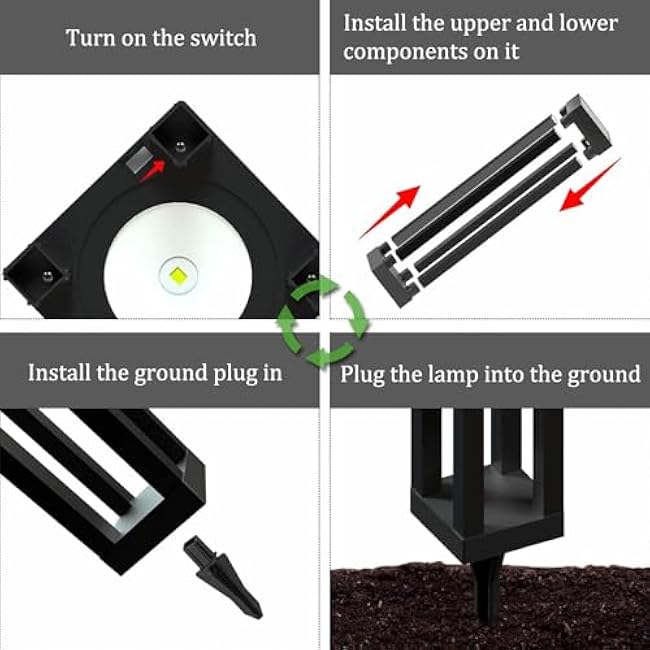 Turn on the switch

Install the upper and lower components on it

Install the ground plug in

Plug the lamp into the ground