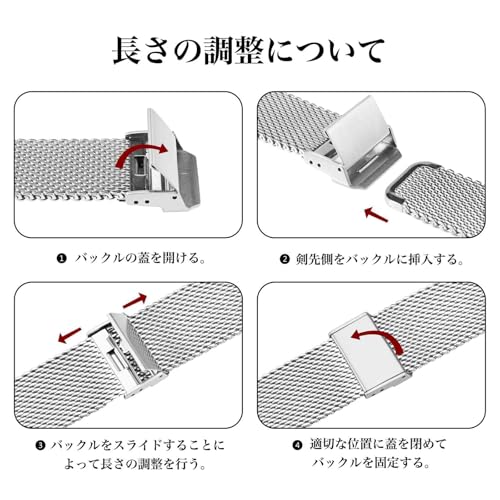 長さの調整について

❶ バックルの蓋を開ける。

❷ 剣先側をバックルに挿入する。

❸ バックルをスライドすることによって長さの調整を行う。

❹ 適切な位置に蓋を閉めてバックルを固定する。