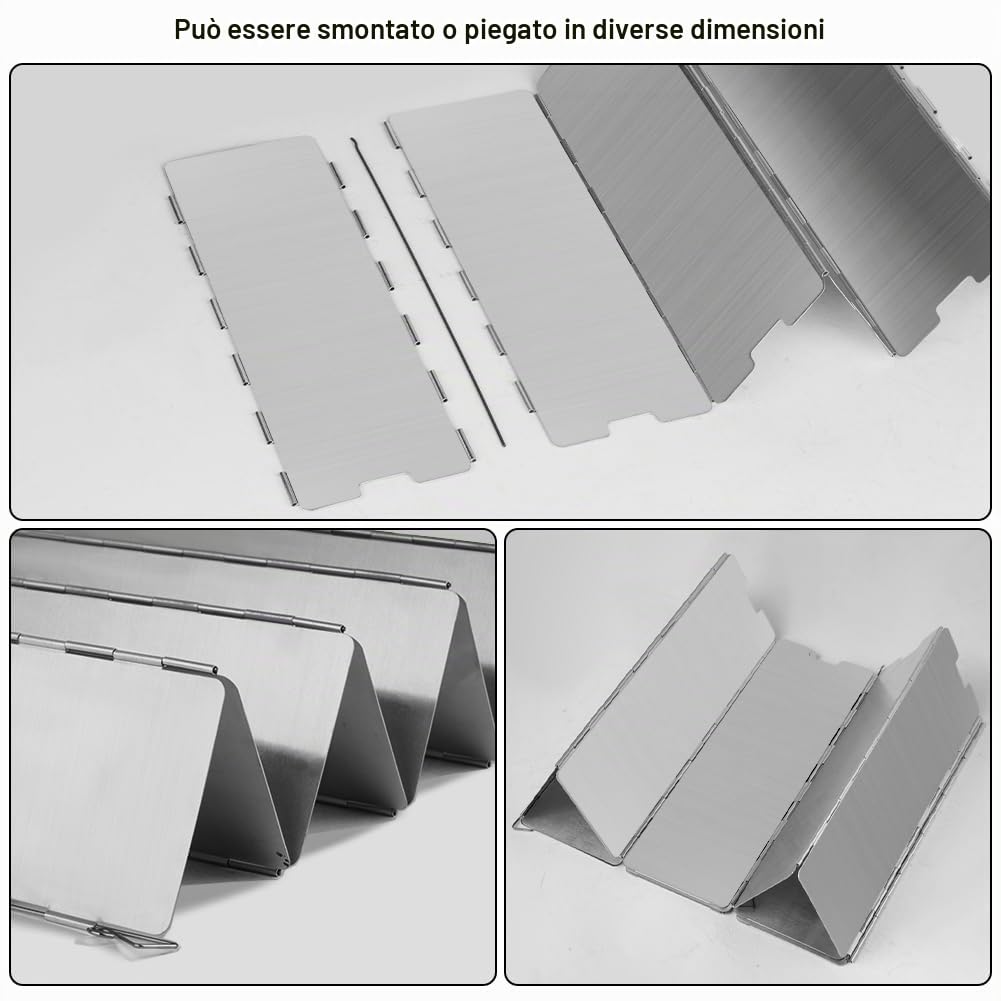 Può essere smontato o piegato in diverse dimensioni