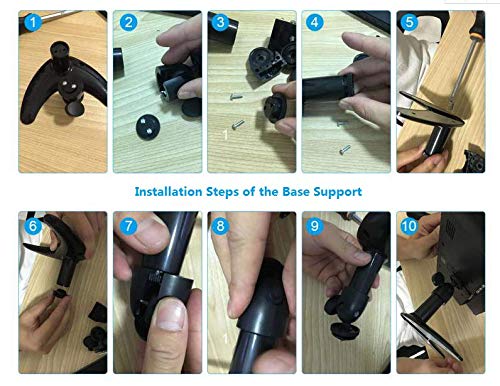 1

2

3

4

5

Installation Steps of the Base Support

6

7

8

9

10