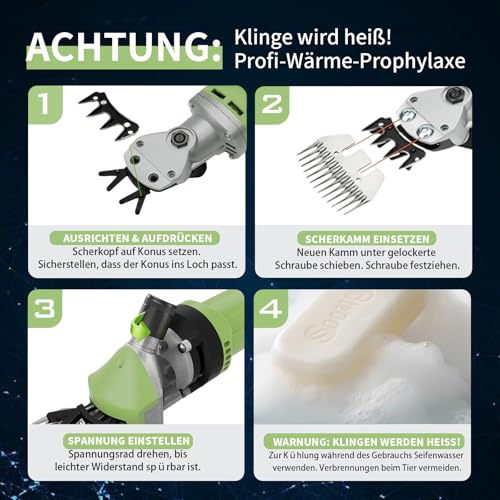 ACHTUNG: Klinge wird heiß! Profi-Wärme-Prophylaxe

1

AUSRICHTEN & AUFDRÜCKEN
Scherkopf auf Konus setzen. Sicherstellen, dass der Konus ins Loch passt.

2

SCHERKAMM EINSETZEN
Neuen Kamm unter gelockerte Schraube schieben. Schraube festziehen.

3

SPANNUNG EINSTELLEN
Spannungsrad drehen, bis leichter Widerstand sp ü rbar ist.

4

Soap

WARNUNG: KLINGEN WERDEN HEISS!
Zur K ü hlung während des Gebrauchs Seifenwasser verwenden. Verbrennungen beim Tier vermeiden.