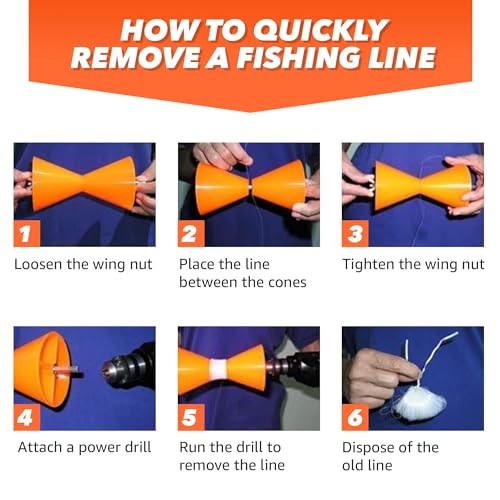 HOW TO QUICKLY REMOVE A FISHING LINE

1
Loosen the wing nut

2
Place the line between the cones

3
Tighten the wing nut

4
Attach a power drill

5
Run the drill to remove the line

6
Dispose of the old line