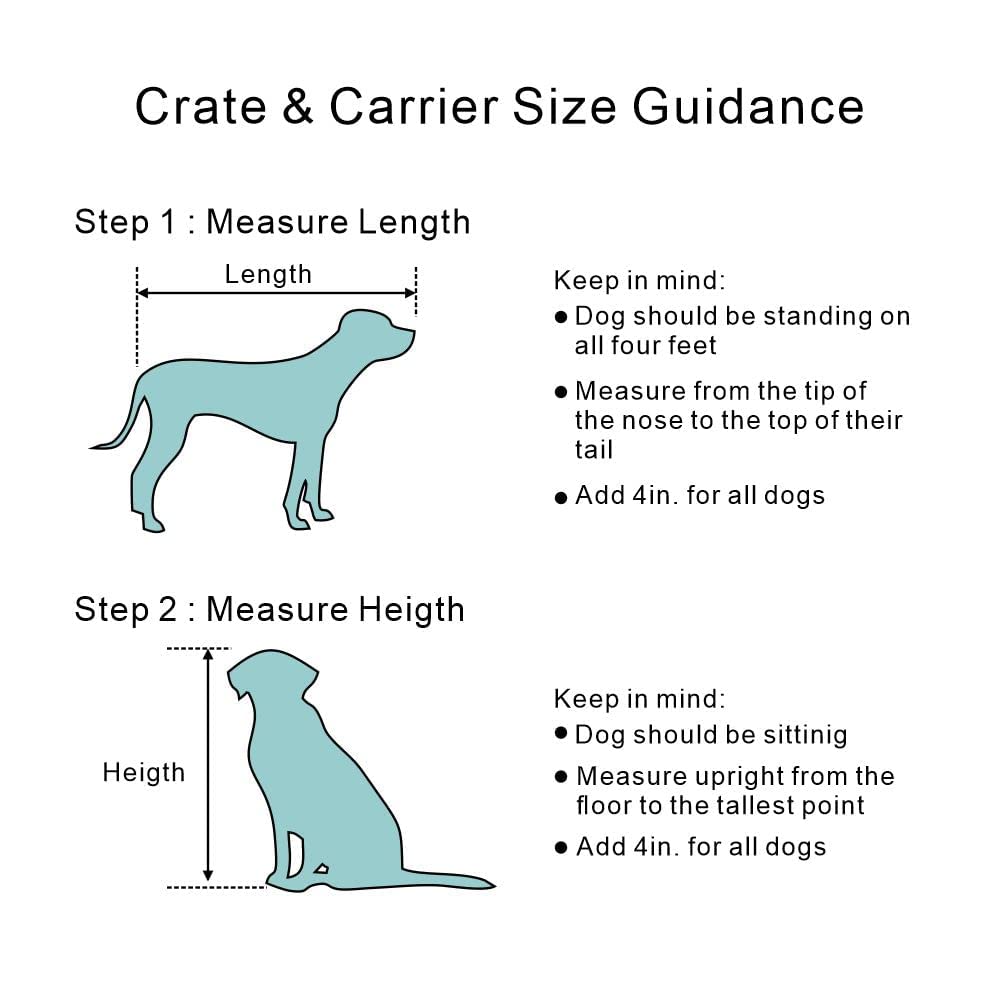 Crate & Carrier Size Guidance

Step 1 : Measure Length

Length

Keep in mind:
● Dog should be standing on all four feet
● Measure from the tip of the nose to the top of their tail
● Add 4in. for all dogs

Step 2 : Measure Heigth

Heigth

Keep in mind:
● Dog should be sittinig
● Measure upright from the floor to the tallest point
● Add 4in. for all dogs