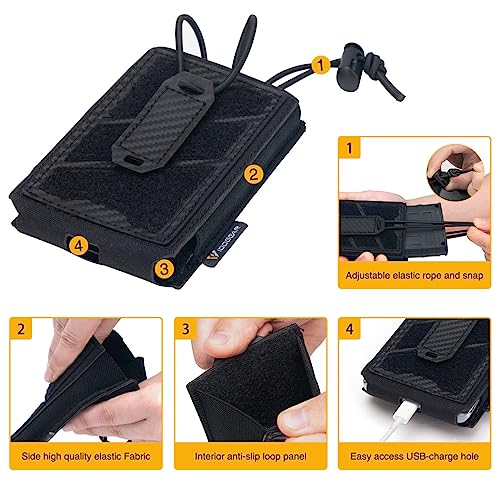 1

2

4

3

IDOGEAR

1

Adjustable elastic rope and snap

2

Side high quality elastic Fabric

3

Interior anti-slip loop panel

4

Easy access USB-charge hole