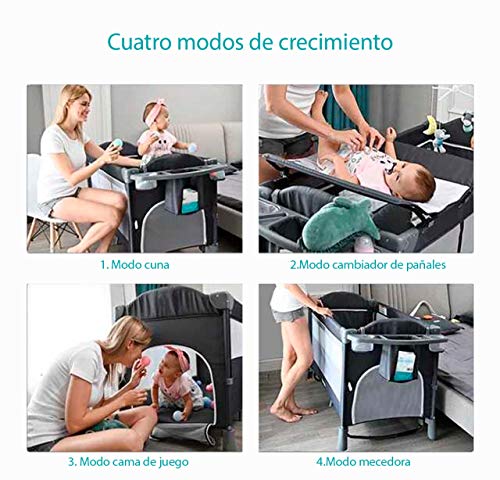 Cuatro modos de crecimiento

1. Modo cuna

2.Modo cambiador de pañales

3. Modo cama de juego

4.Modo mecedora