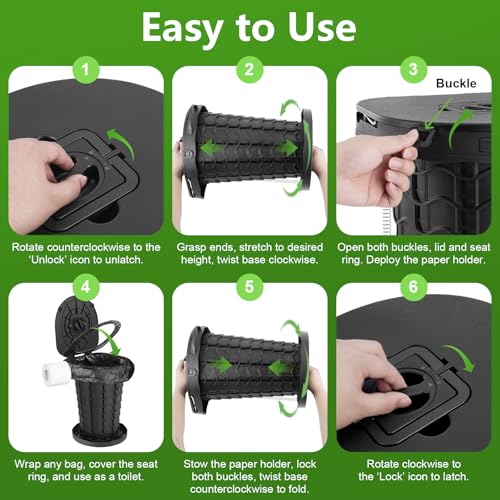 Easy to Use

1

Rotate counterclockwise to the 'Unlock' icon to unlatch.

2

Grasp ends, stretch to desired height, twist base clockwise.

3

Buckle

Open both buckles, lid and seat ring. Deploy the paper holder.

4

Wrap any bag, cover the seat ring, and use as a toilet.

5

Stow the paper holder, lock both buckles, twist base counterclockwise to fold.

6

Rotate clockwise to the 'Lock' icon to latch.