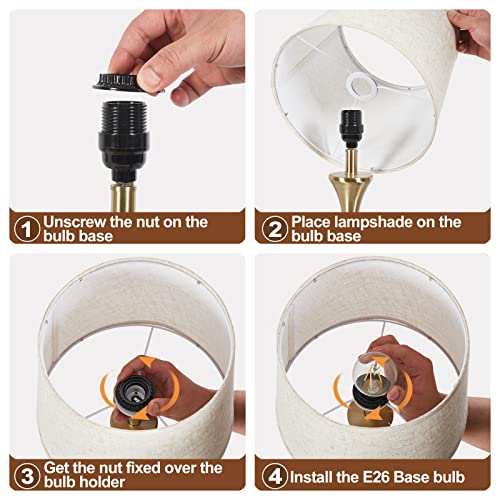 1 Unscrew the nut on the bulb base

2 Place lampshade on the bulb base

3 Get the nut fixed over the bulb holder

4 Install the E26 Base bulb